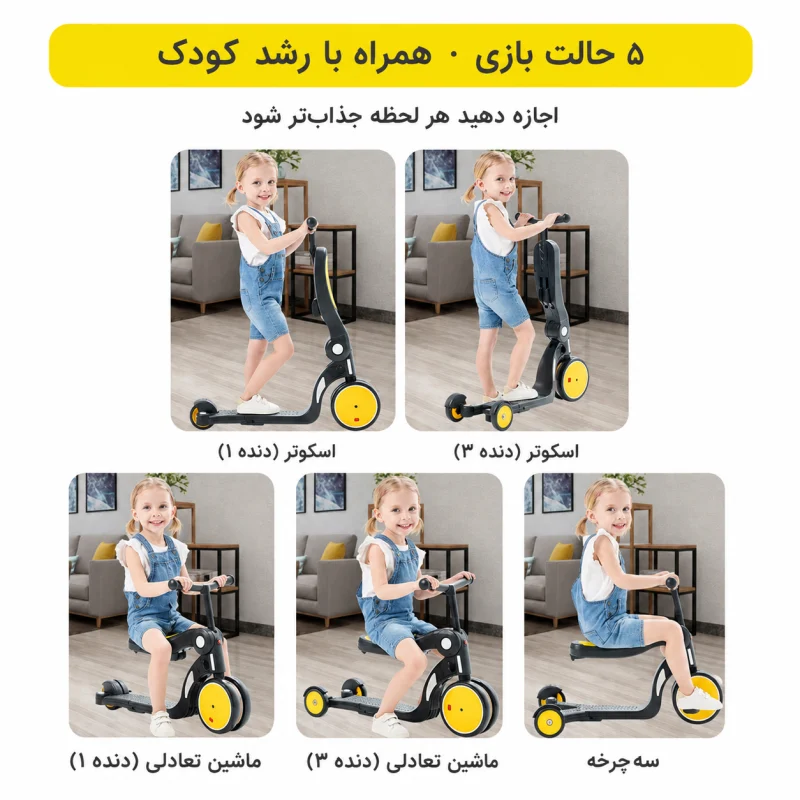 ۵ حالت بازی ۰ همراه با رشد کودک

اجازه دهید هر لحظه جذاب‌تر شود

اسکوتر (دنده ۳)

اسکوتر (دنده ۱)

سه‌چرخه

ماشین تعادلی (دنده ۳)

ماشین تعادلی (دنده ۱)